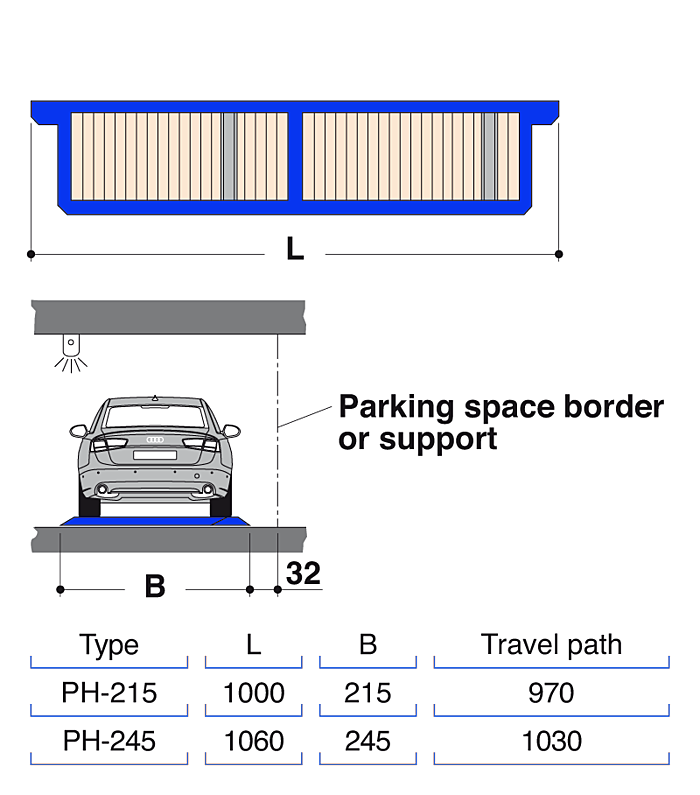 L

Parking space border or support

B

32

| Type | L | B | Travel path |
|---|---|---|---|
| PH-215 | 1000 | 215 | 970 |
| PH-245 | 1060 | 245 | 1030 |